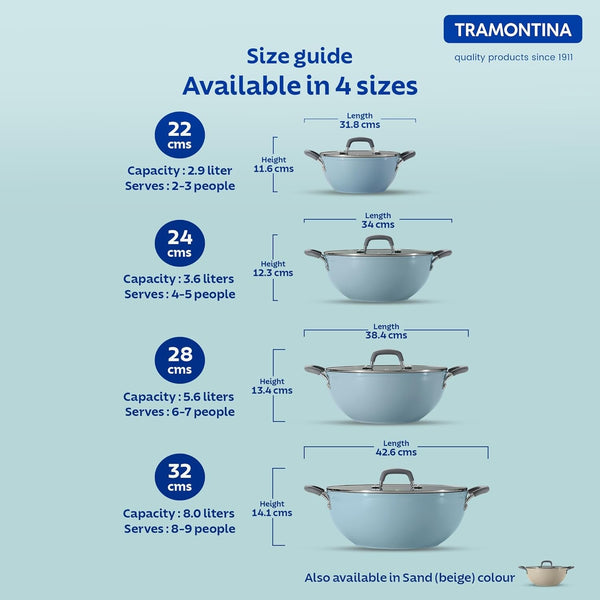 TRAMONTINA
quality products since 1911

Size guide
Available in 4 sizes

22 cms
Capacity : 2.9 liter
Serves : 2-3 people
Length 31.8 cms
Height 11.6 cms

24 cms
Capacity : 3.6 liters
Serves : 4-5 people
Length 34 cms
Height 12.3 cms

28 cms
Capacity : 5.6 liters
Serves : 6-7 people
Length 38.4 cms
Height 13.4 cms

32 cms
Capacity : 8.0 liters
Serves : 8-9 people
Length 42.6 cms
Height 14.1 cms

Also available in Sand (beige) colour